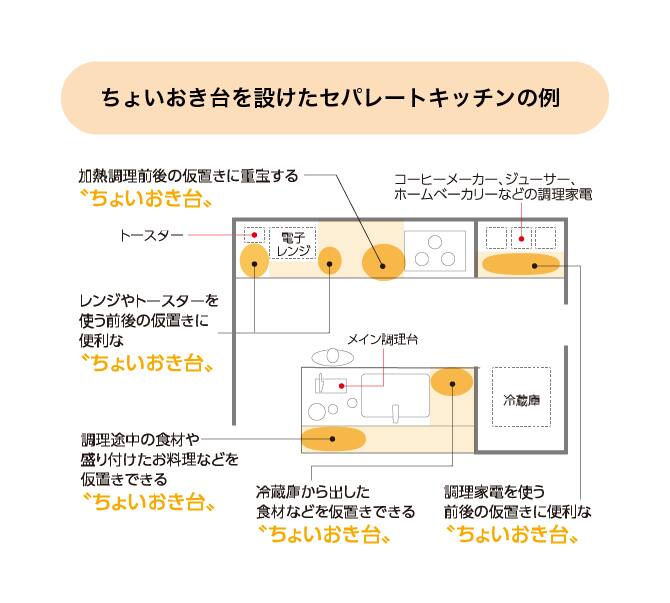 ちょいおき台を設けたセパレートキッチンの例

加熱調理前後の仮置きに重宝する
〝ちょいおき台〟

コーヒーメーカー、ジューサー、ホームベーカリーなどの調理家電

トースター

電子レンジ

レンジやトースターを使う前後の仮置きに便利な
〝ちょいおき台〟

メイン調理台

冷蔵庫

調理途中の食材や盛り付けたお料理などを仮置きできる
〝ちょいおき台〟

冷蔵庫から出した食材などを仮置きできる
〝ちょいおき台〟

調理家電を使う前後の仮置きに便利な
〝ちょいおき台〟